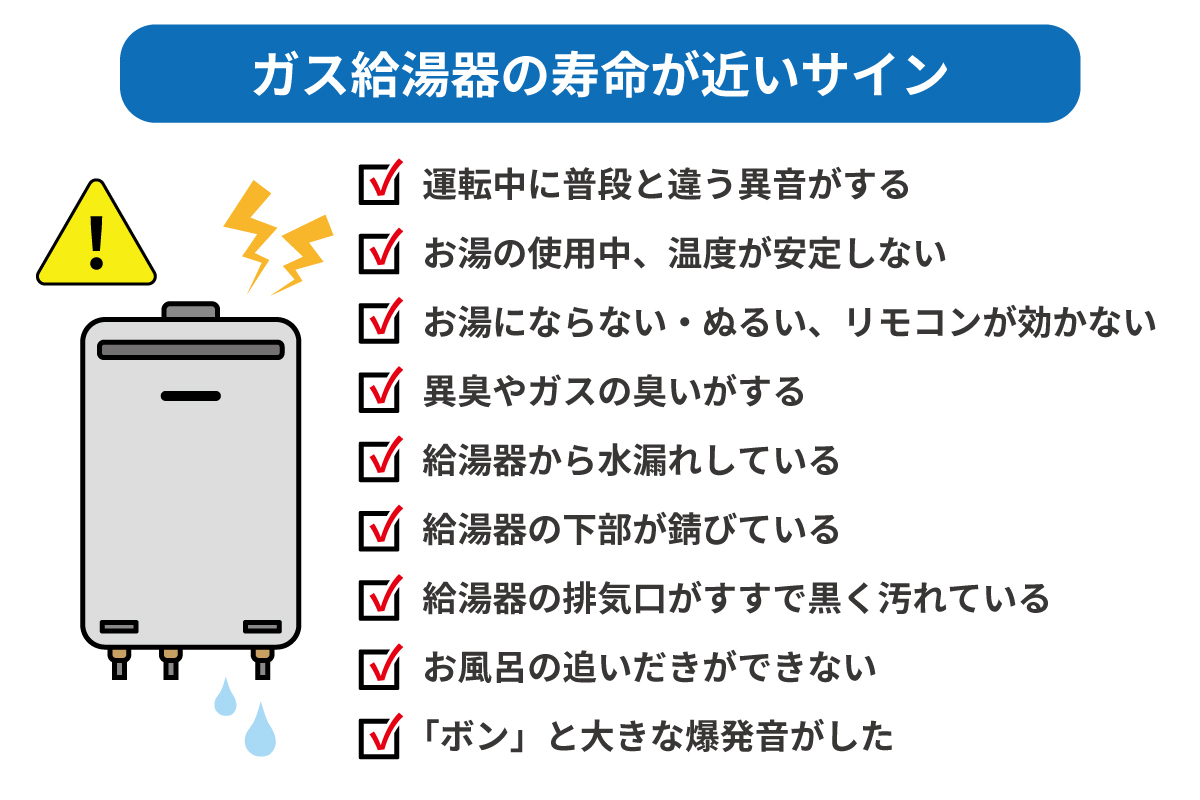 ガス給湯器の寿命が近いサイン

!

運転中に普段と違う異音がする

お湯の使用中、温度が安定しない

お湯にならない・ぬるい、リモコンが効かない

異臭やガスの臭いがする

給湯器から水漏れしている

給湯器の下部が錆びている

給湯器の排気口がすすで黒く汚れている

お風呂の追いだきができない

「ボン」と大きな爆発音がした